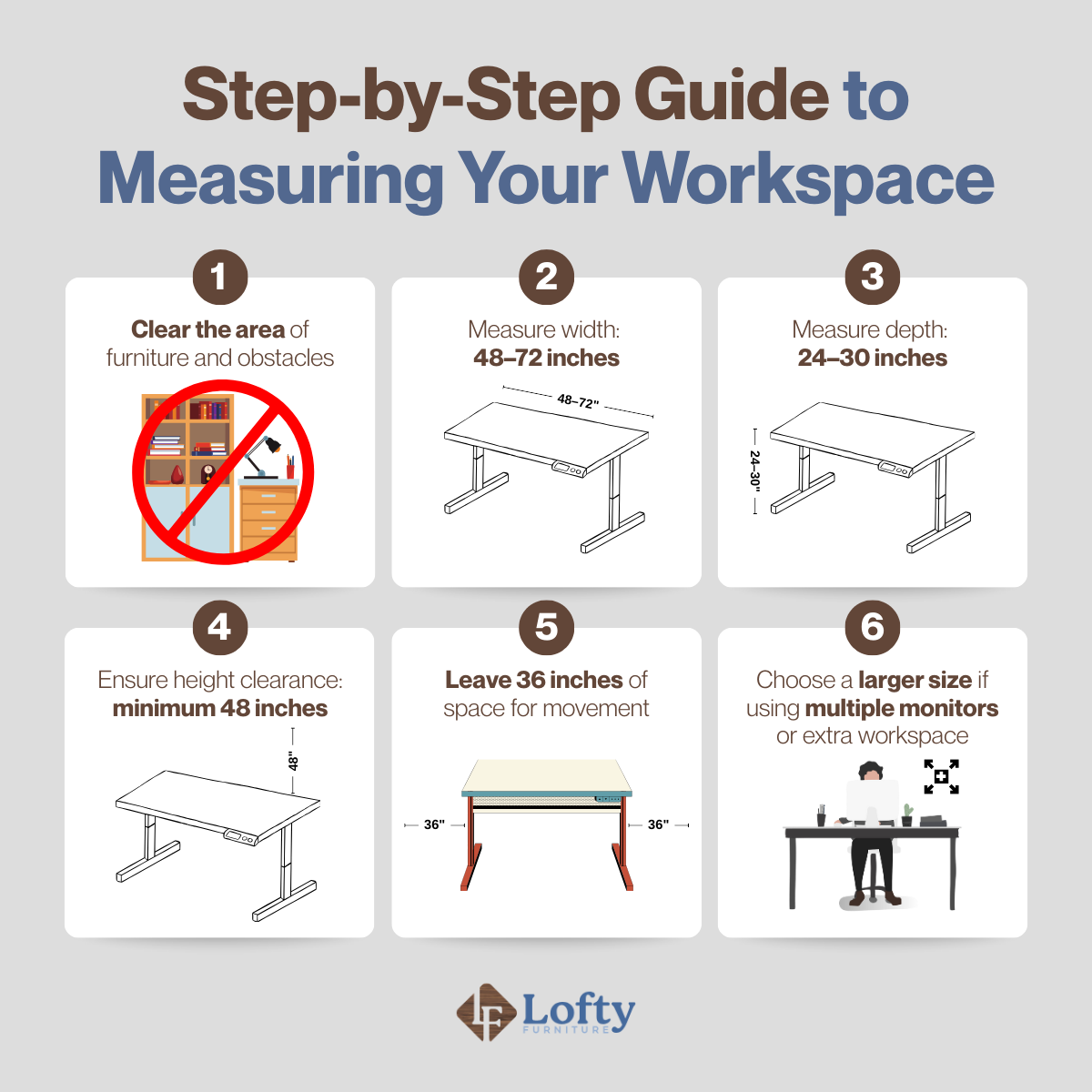 Step-by-Step Guide to Measuring Your Workspace

1
Clear the area of furniture and obstacles

2
Measure width: 48–72 inches

48–72"

3
Measure depth: 24–30 inches

24–30"

4
Ensure height clearance: minimum 48 inches

48"

5
Leave 36 inches of space for movement

36"

36"

6
Choose a larger size if using multiple monitors or extra workspace

Lofty
FURNITURE